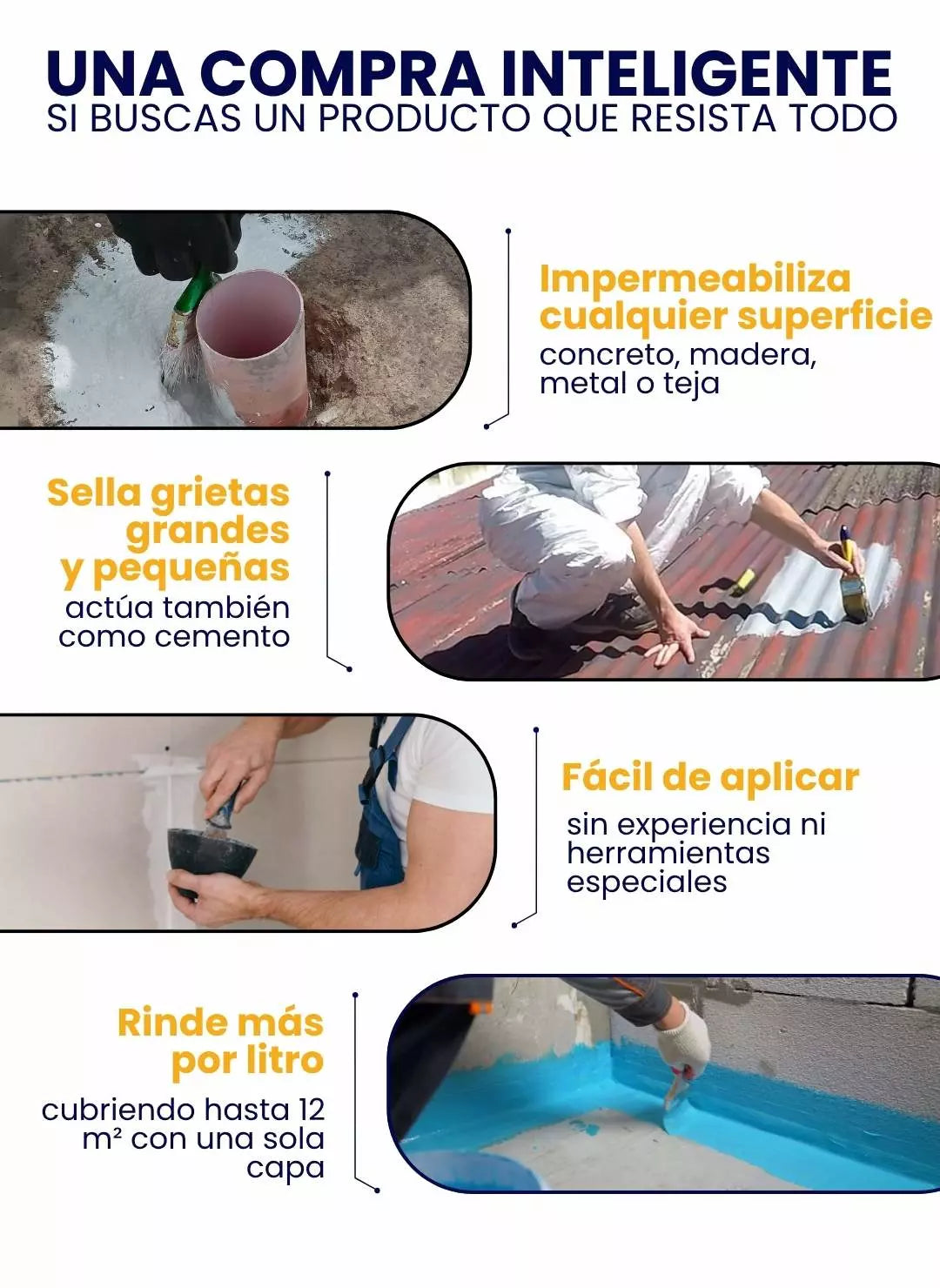 UNA COMPRA INTELIGENTE
SI BUSCAS UN PRODUCTO QUE RESISTA TODO

Impermeabiliza cualquier superficie
concreto, madera, metal o teja

Sella grietas grandes y pequeñas
actúa también como cemento

Fácil de aplicar
sin experiencia ni herramientas especiales

Rinde más por litro
cubriendo hasta 12 m² con una sola capa